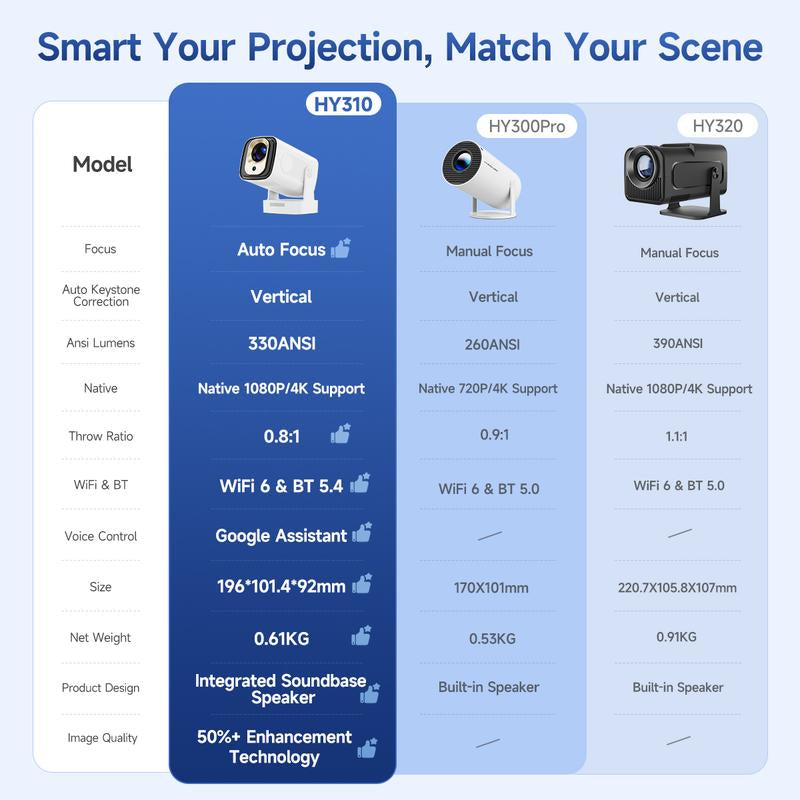 Smart Your Projection, Match Your Scene

| Model | HY310 | HY300Pro | HY320 |
|---|---|---|---|
| Focus | Auto Focus | Manual Focus | Manual Focus |
| Auto Keystone Correction | Vertical | Vertical | Vertical |
| Ansi Lumens | 330ANSI | 260ANSI | 390ANSI |
| Native | Native 1080P/4K Support | Native 720P/4K Support | Native 1080P/4K Support |
| Throw Ratio | 0.8:1 | 0.9:1 | 1.1:1 |
| WiFi & BT | WiFi 6 & BT 5.4 | WiFi 6 & BT 5.0 | WiFi 6 & BT 5.0 |
| Voice Control | Google Assistant | — | — |
| Size | 196*101.4*92mm | 170X101mm | 220.7X105.8X107mm |
| Net Weight | 0.61KG | 0.53KG | 0.91KG |
| Product Design | Integrated Soundbase Speaker | Built-in Speaker | Built-in Speaker |
| Image Quality | 50%+ Enhancement Technology | — | — |